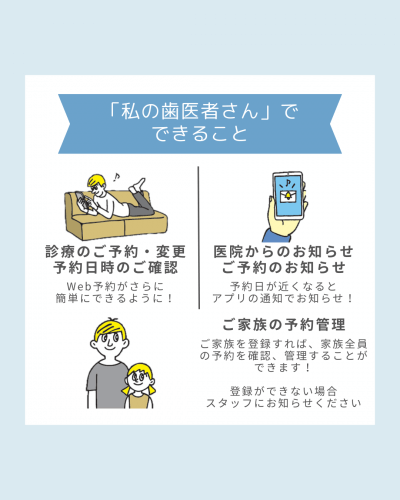 「私の歯医者さん」で
できること

診療のご予約・変更
予約日時のご確認

Web予約がさらに
簡単にできるように！

医院からのお知らせ
ご予約のお知らせ

予約日が近くなると
アプリの通知でお知らせ！

ご家族の予約管理

ご家族を登録すれば、家族全員の予約を確認、管理することができます！

登録ができない場合
スタッフにお知らせください